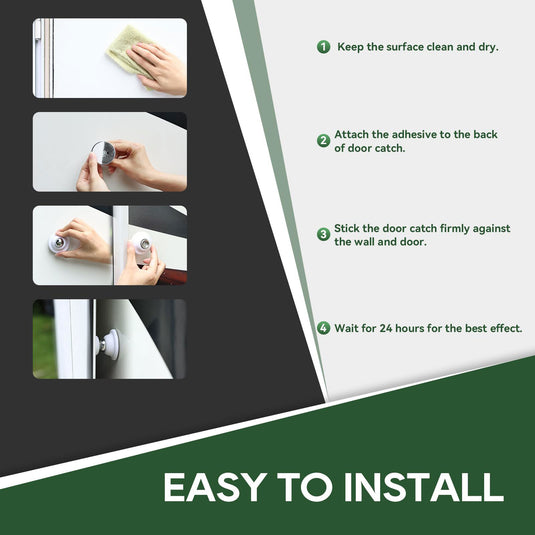 1 Keep the surface clean and dry.

2 Attach the adhesive to the back of door catch.

3 Stick the door catch firmly against the wall and door.

4 Wait for 24 hours for the best effect.

EASY TO INSTALL