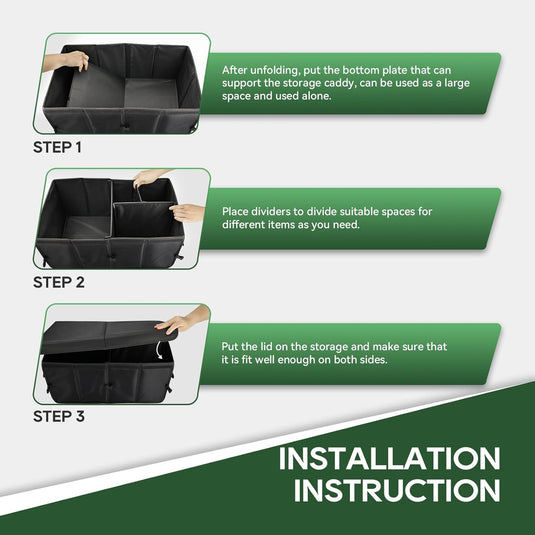 After unfolding, put the bottom plate that can support the storage caddy, can be used as a large space and used alone.

STEP 1

Place dividers to divide suitable spaces for different items as you need.

STEP 2

Put the lid on the storage and make sure that it is fit well enough on both sides.

STEP 3

INSTALLATION INSTRUCTION