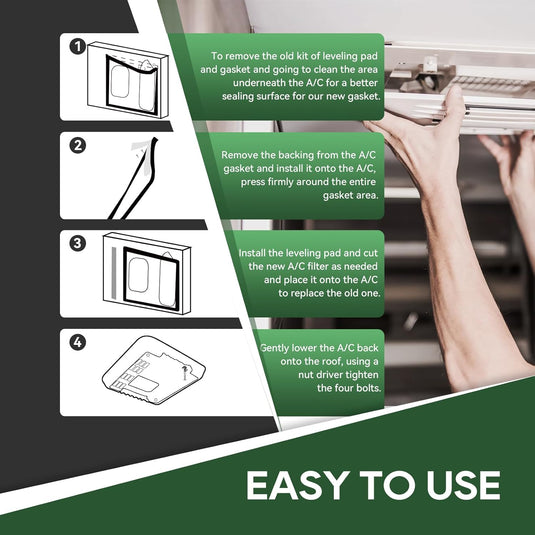 1

To remove the old kit of leveling pad and gasket and going to clean the area underneath the A/C for a better sealing surface for our new gasket.

2

Remove the backing from the A/C gasket and install it onto the A/C, press firmly around the entire gasket area.

3

Install the leveling pad and cut the new A/C filter as needed and place it onto the A/C to replace the old one.

4

Gently lower the A/C back onto the roof, using a nut driver tighten the four bolts.

EASY TO USE