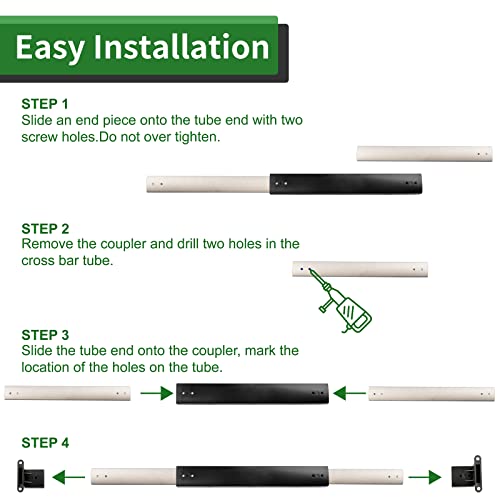 Easy Installation

STEP 1
Slide an end piece onto the tube end with two screw holes.Do not over tighten.

STEP 2
Remove the coupler and drill two holes in the cross bar tube.

STEP 3
Slide the tube end onto the coupler, mark the location of the holes on the tube.

STEP 4