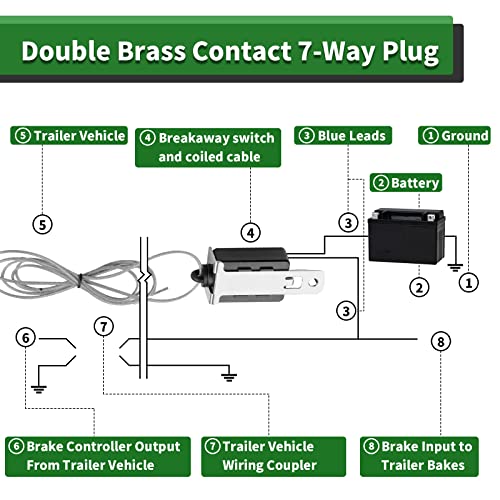 Double Brass Contact 7-Way Plug

⑤ Trailer Vehicle

④ Breakaway switch and coiled cable

③ Blue Leads

① Ground

② Battery

5

4

3

2

1

3

6

7

8

⑥ Brake Controller Output From Trailer Vehicle

⑦ Trailer Vehicle Wiring Coupler

⑧ Brake Input to Trailer Bakes